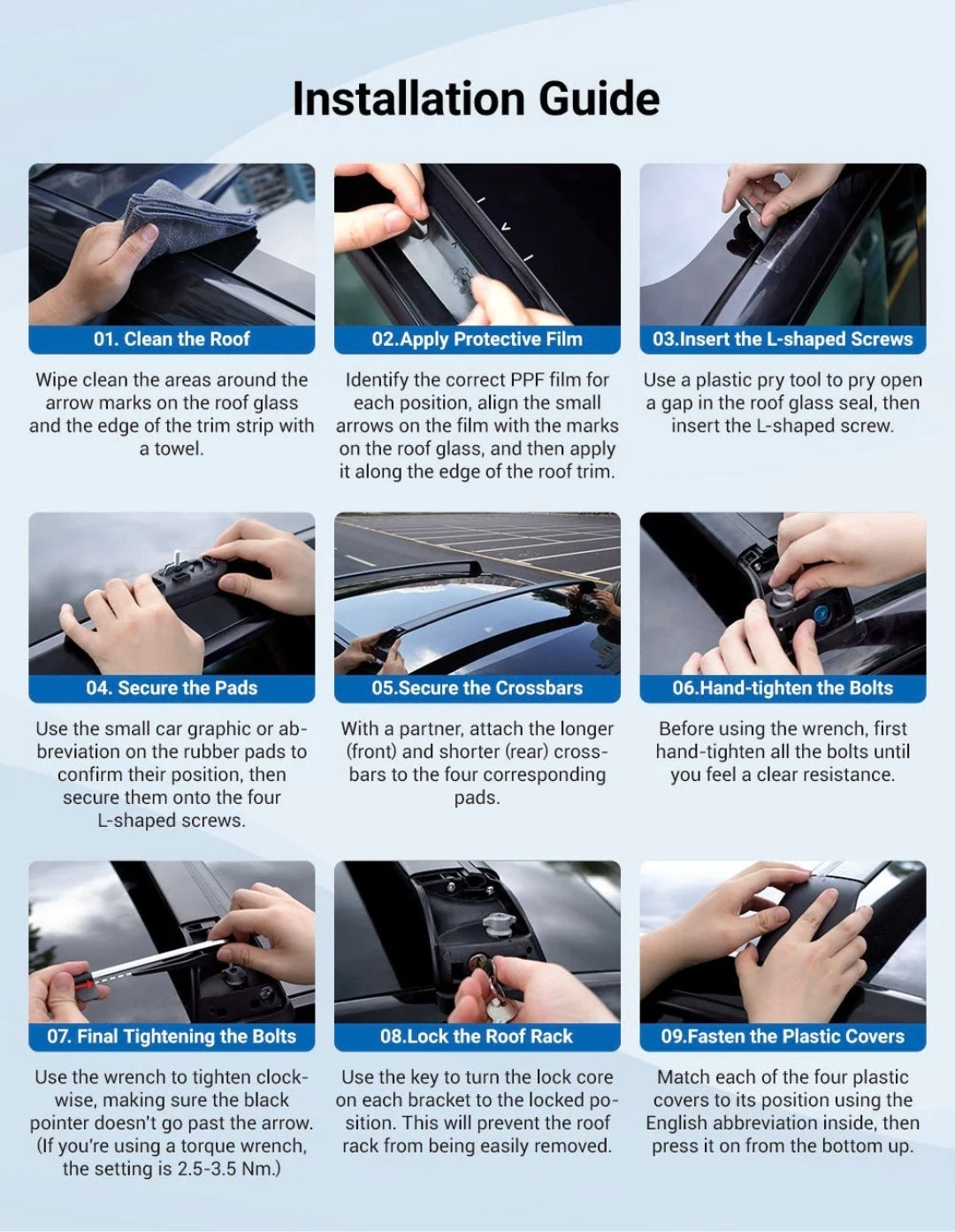 Installation Guide

01. Clean the Roof

Wipe clean the areas around the arrow marks on the roof glass and the edge of the trim strip with a towel.

02.Apply Protective Film

Identify the correct PPF film for each position, align the small arrows on the film with the marks on the roof glass, and then apply it along the edge of the roof trim.

03.Insert the L-shaped Screws

Use a plastic pry tool to pry open a gap in the roof glass seal, then insert the L-shaped screw.

04. Secure the Pads

Use the small car graphic or abbreviation on the rubber pads to confirm their position, then secure them onto the four L-shaped screws.

05.Secure the Crossbars

With a partner, attach the longer (front) and shorter (rear) crossbars to the four corresponding pads.

06.Hand-tighten the Bolts

Before using the wrench, first hand-tighten all the bolts until you feel a clear resistance.

07. Final Tightening the Bolts

Use the wrench to tighten clockwise, making sure the black pointer doesn't go past the arrow. (If you're using a torque wrench, the setting is 2.5-3.5 Nm.)

08.Lock the Roof Rack

Use the key to turn the lock core on each bracket to the locked position. This will prevent the roof rack from being easily removed.

09.Fasten the Plastic Covers

Match each of the four plastic covers to its position using the English abbreviation inside, then press it on from the bottom up.