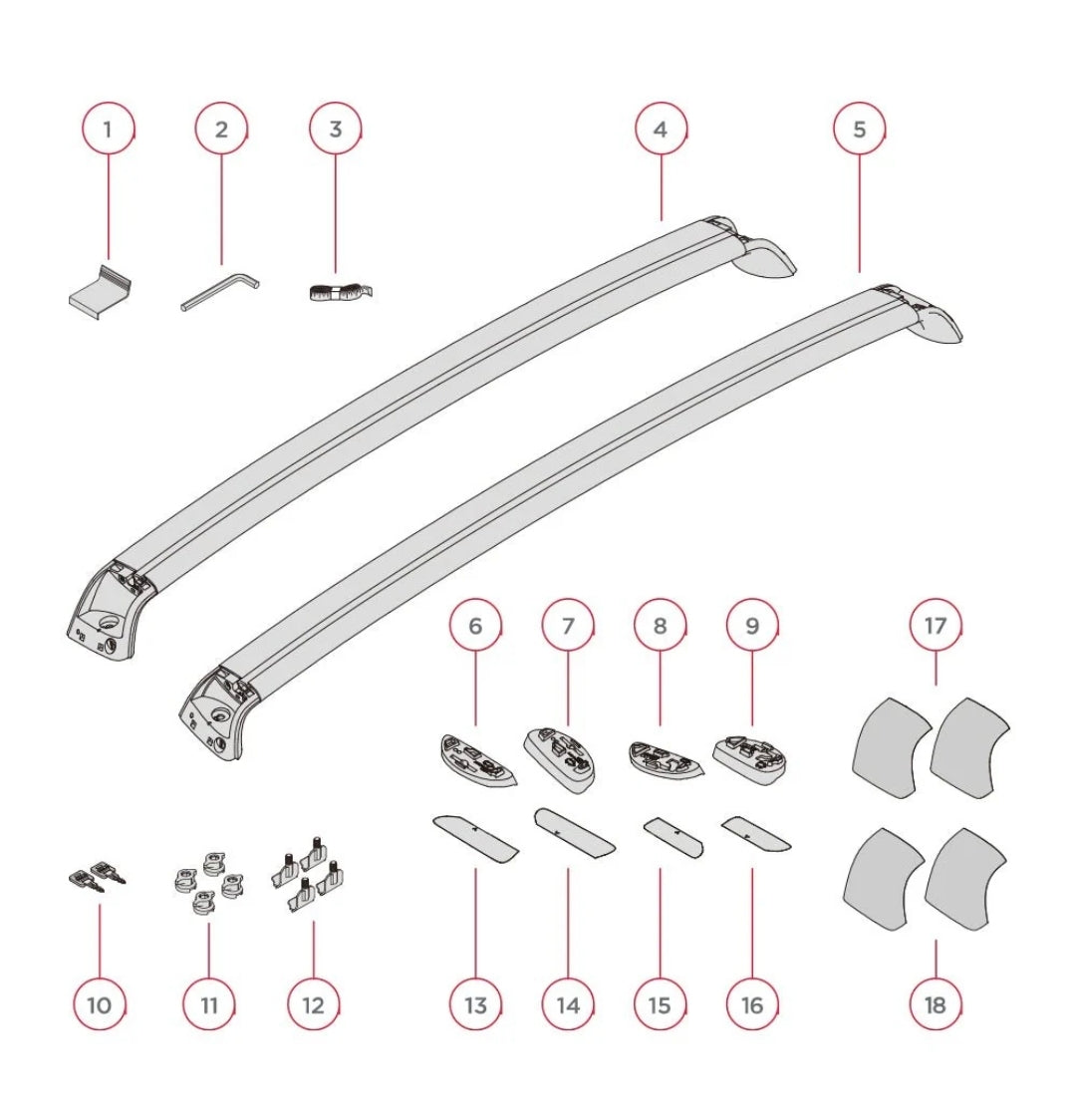 1
2
3
4
5
6
7
8
9
17
10
11
12
13
14
15
16
18