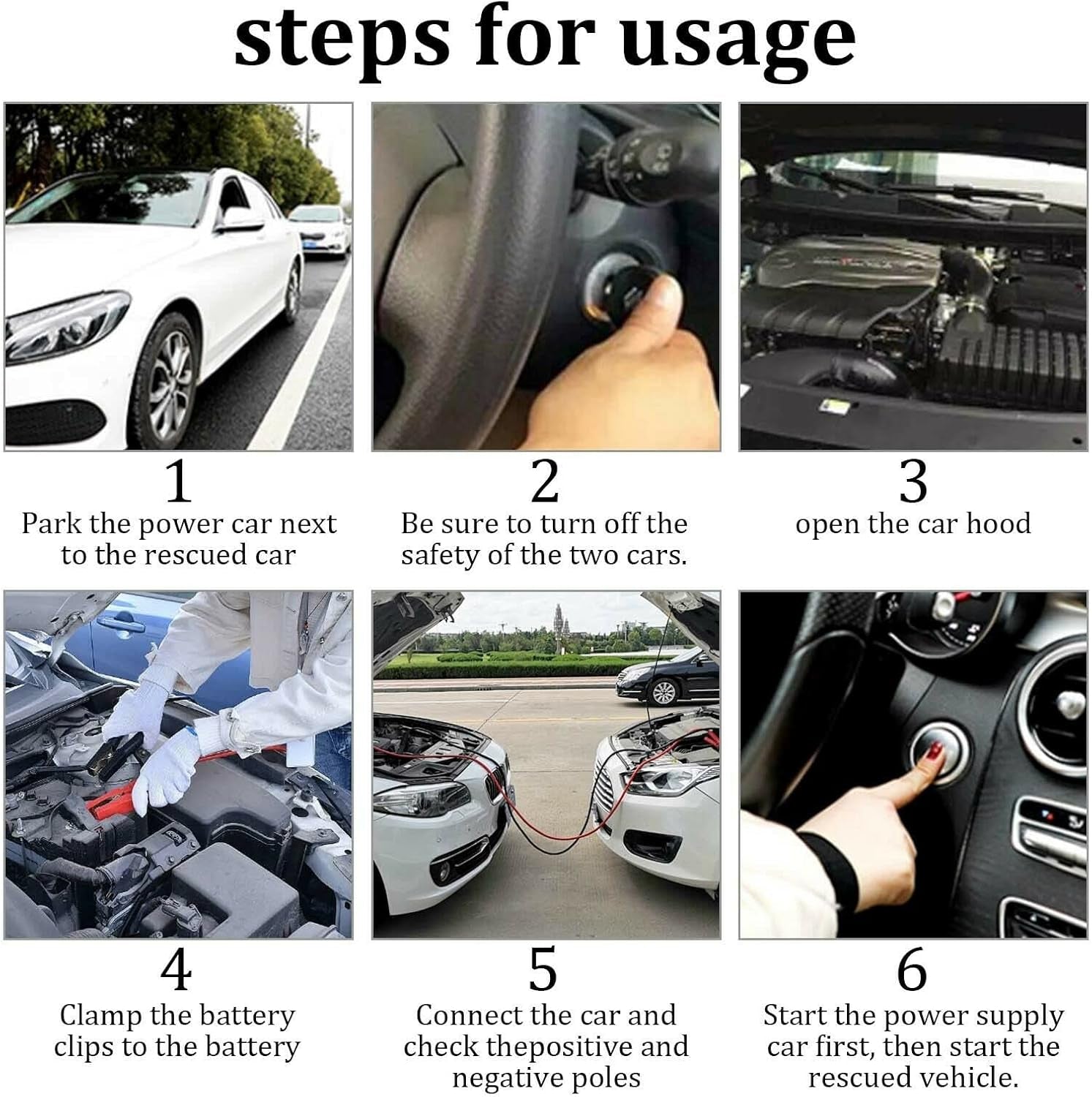 steps for usage

1
Park the power car next to the rescued car

2
Be sure to turn off the safety of the two cars.

3
open the car hood

4
Clamp the battery clips to the battery

5
Connect the car and check thepositive and negative poles

6
Start the power supply car first, then start the rescued vehicle.