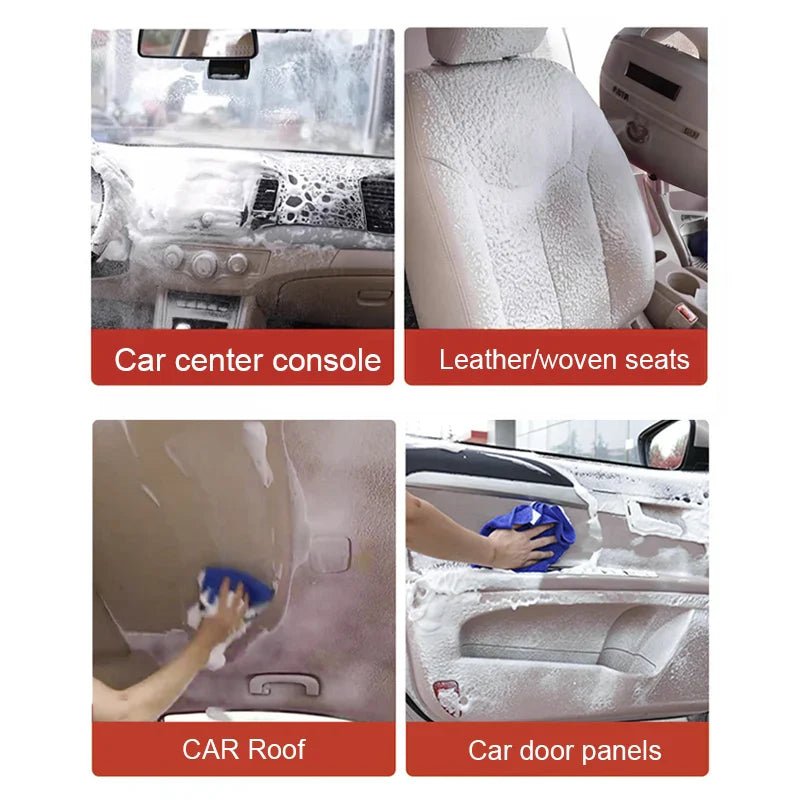 Car center console

Leather/woven seats

CAR Roof

Car door panels