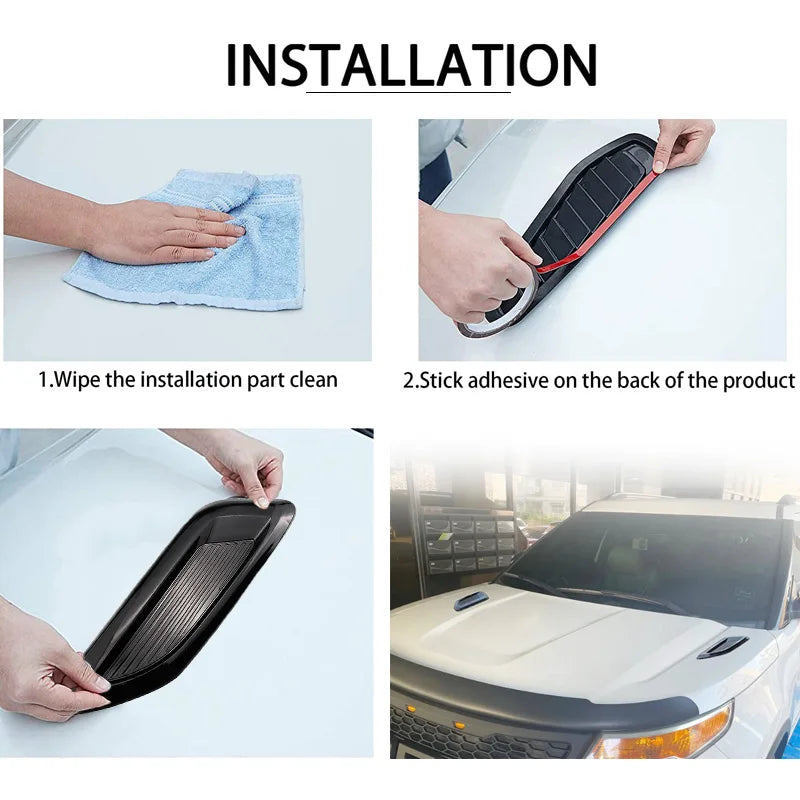 INSTALLATION

1.Wipe the installation part clean

2.Stick adhesive on the back of the product