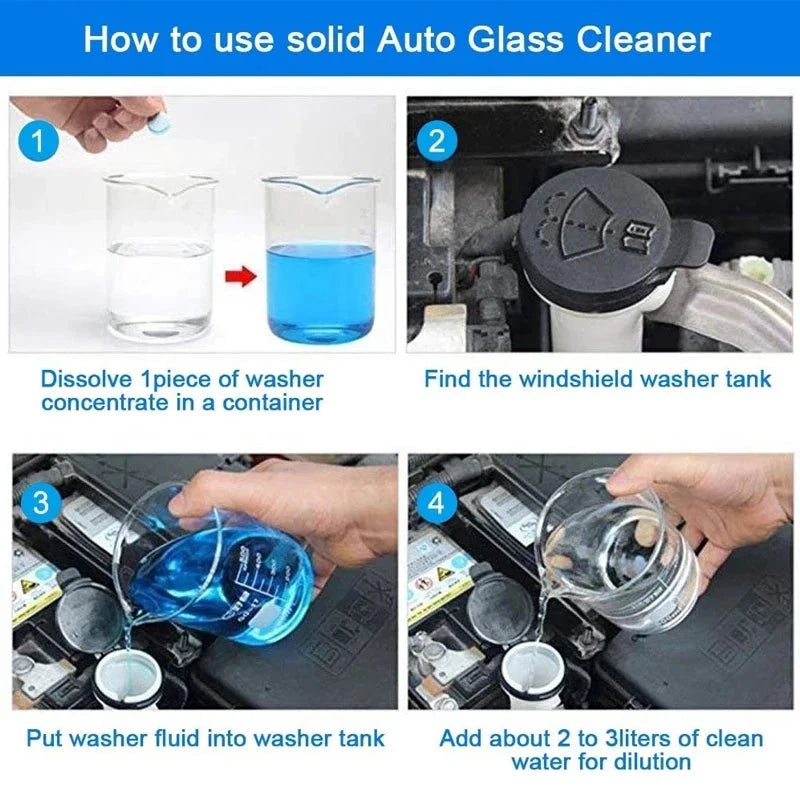 How to use solid Auto Glass Cleaner

1

Dissolve 1piece of washer concentrate in a container

2

Find the windshield washer tank

3

Put washer fluid into washer tank

4

Add about 2 to 3liters of clean water for dilution