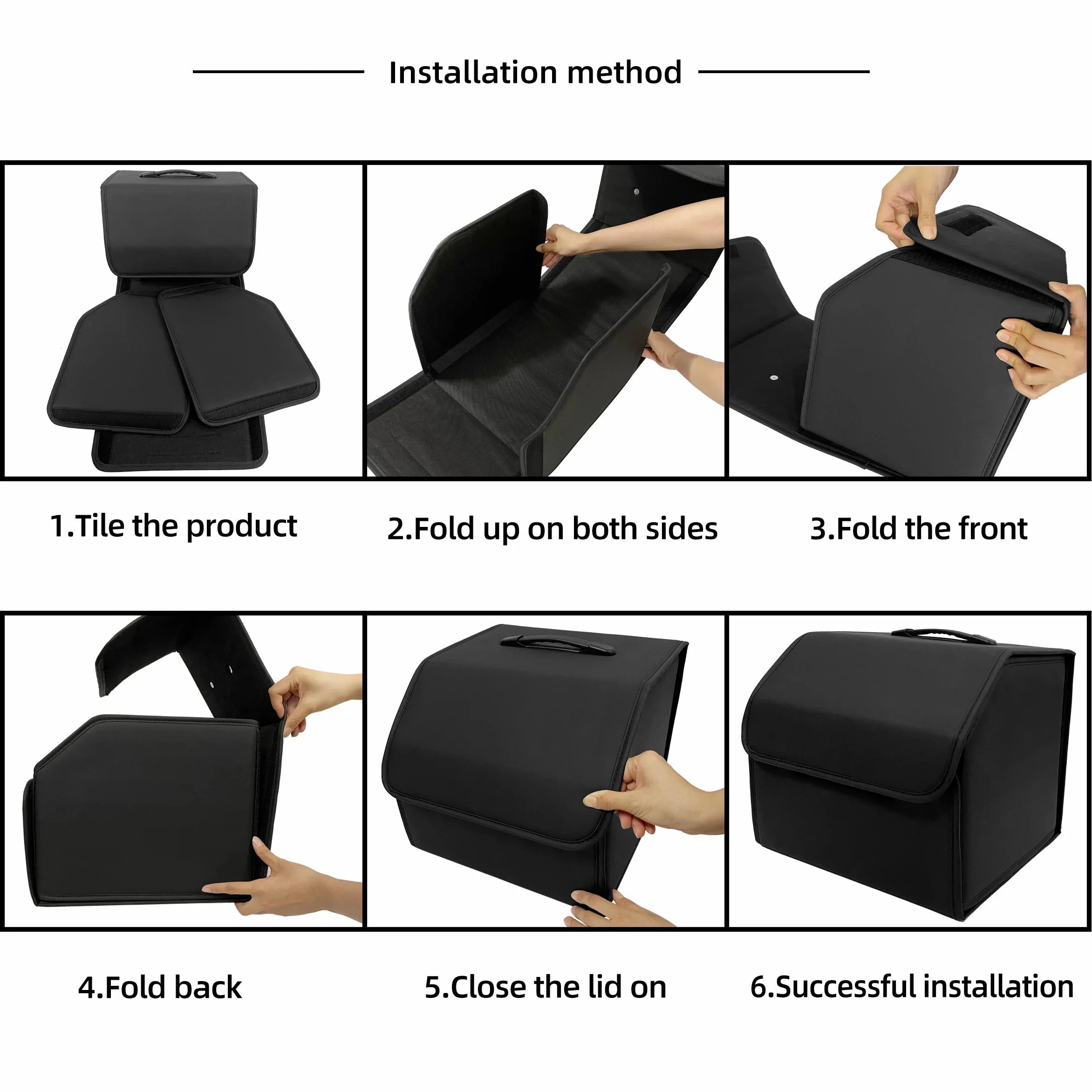 Installation method

1.Tile the product

2.Fold up on both sides

3.Fold the front

4.Fold back

5.Close the lid on

6.Successful installation