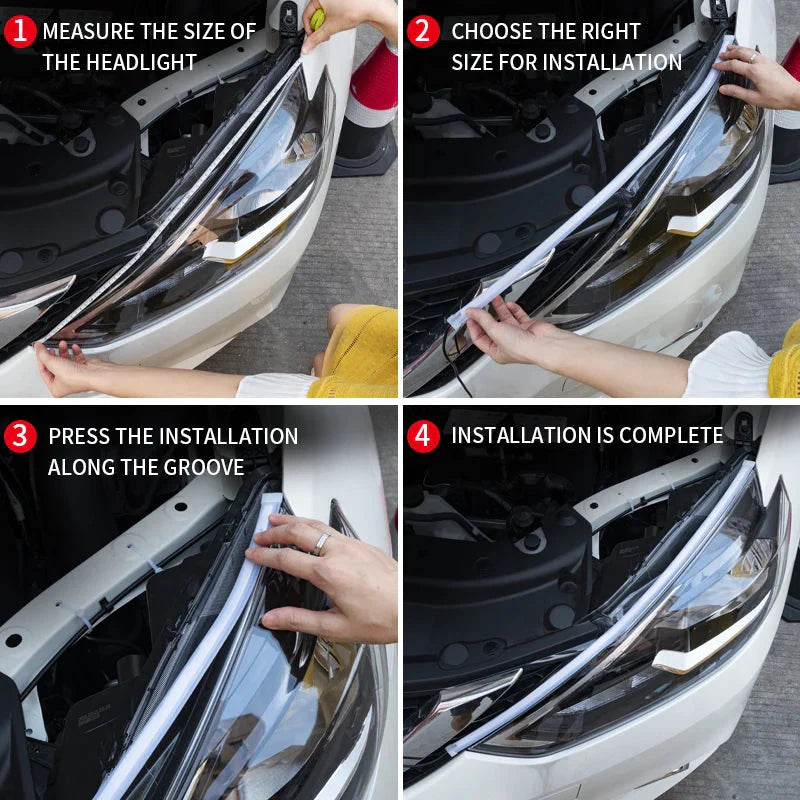 1 MEASURE THE SIZE OF THE HEADLIGHT

2 CHOOSE THE RIGHT SIZE FOR INSTALLATION

3 PRESS THE INSTALLATION ALONG THE GROOVE

4 INSTALLATION IS COMPLETE